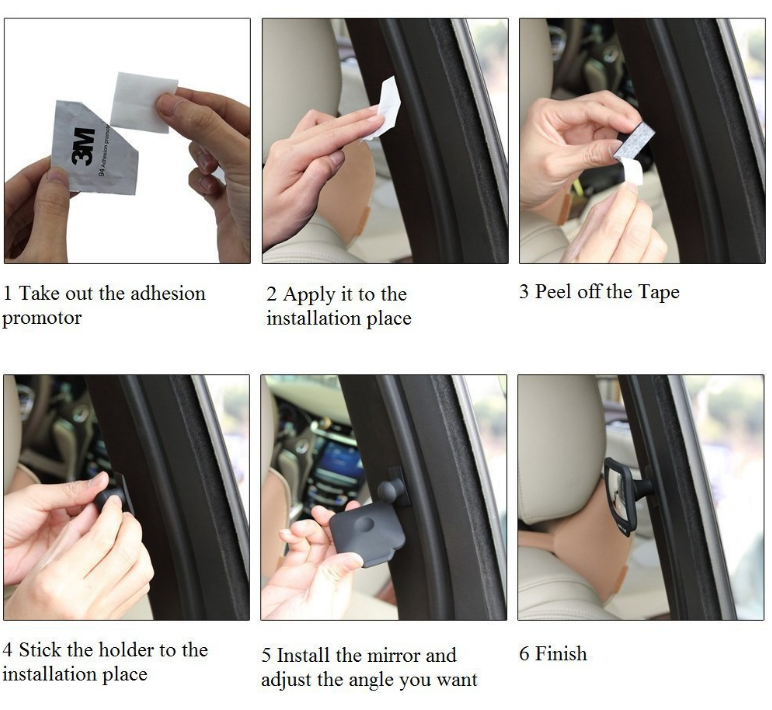 3M
94 Adhesion promoter

1 Take out the adhesion promotor

2 Apply it to the installation place

3 Peel off the Tape

4 Stick the holder to the installation place

5 Install the mirror and adjust the angle you want

6 Finish